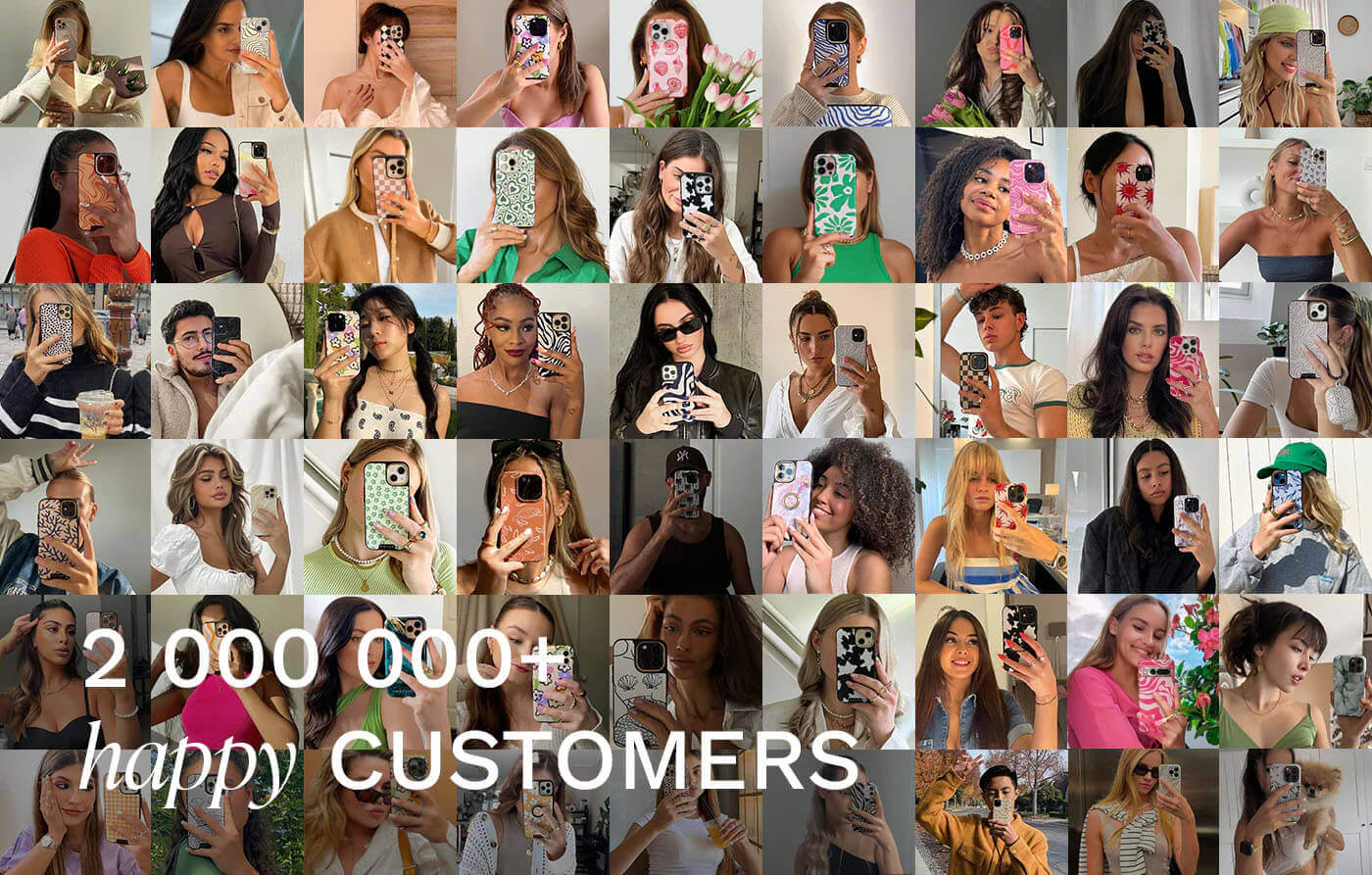 2 000 000+
happy CUSTOMERS